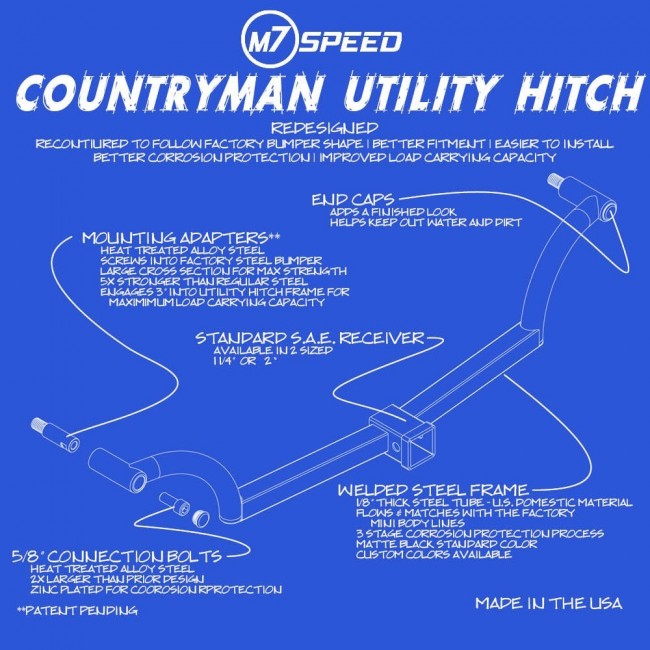 M7 SPEED

COUNTRYMAN UTILITY HITCH

REDESIGNED

RECONTIURED TO FOLLOW FACTORY BUMPER SHAPE | BETTER FITMENT | EASIER TO INSTALL
BETTER CORROSION PROTECTION | IMPROVED LOAD CARRYING CAPACITY

END CAPS
ADDS A FINISHED LOOK
HELPS KEEP OUT WATER AND DIRT

MOUNTING ADAPTERS**
HEAT TREATED ALLOY STEEL
SCREWS INTO FACTORY STEEL BUMPER
LARGE CROSS SECTION FOR MAX STRENGTH
5X STRONGER THAN REGULAR STEEL
ENGAGES 3" INTO UTILITY HITCH FRAME FOR MAXIMIMUM LOAD CARRYING CAPACITY

STANDARD S.A.E. RECEIVER
AVAILABLE IN 2 SIZED
1 1/4" OR 2"

WELDED STEEL FRAME
1/8" THICK STEEL TUBE - U.S. DOMESTIC MATERIAL
FLOWS & MATCHES WITH THE FACTORY MINI BODY LINES
3 STAGE CORROSION PROTECTION PROCESS
MATTE BLACK STANDARD COLOR
CUSTOM COLORS AVAILABLE

5/8" CONNECTION BOLTS
HEAT TREATED ALLOY STEEL
2X LARGER THAN PRIOR DESIGN
ZINC PLATED FOR COOROSION RPROTECTION

**PATENT PENDING

MADE IN THE USA