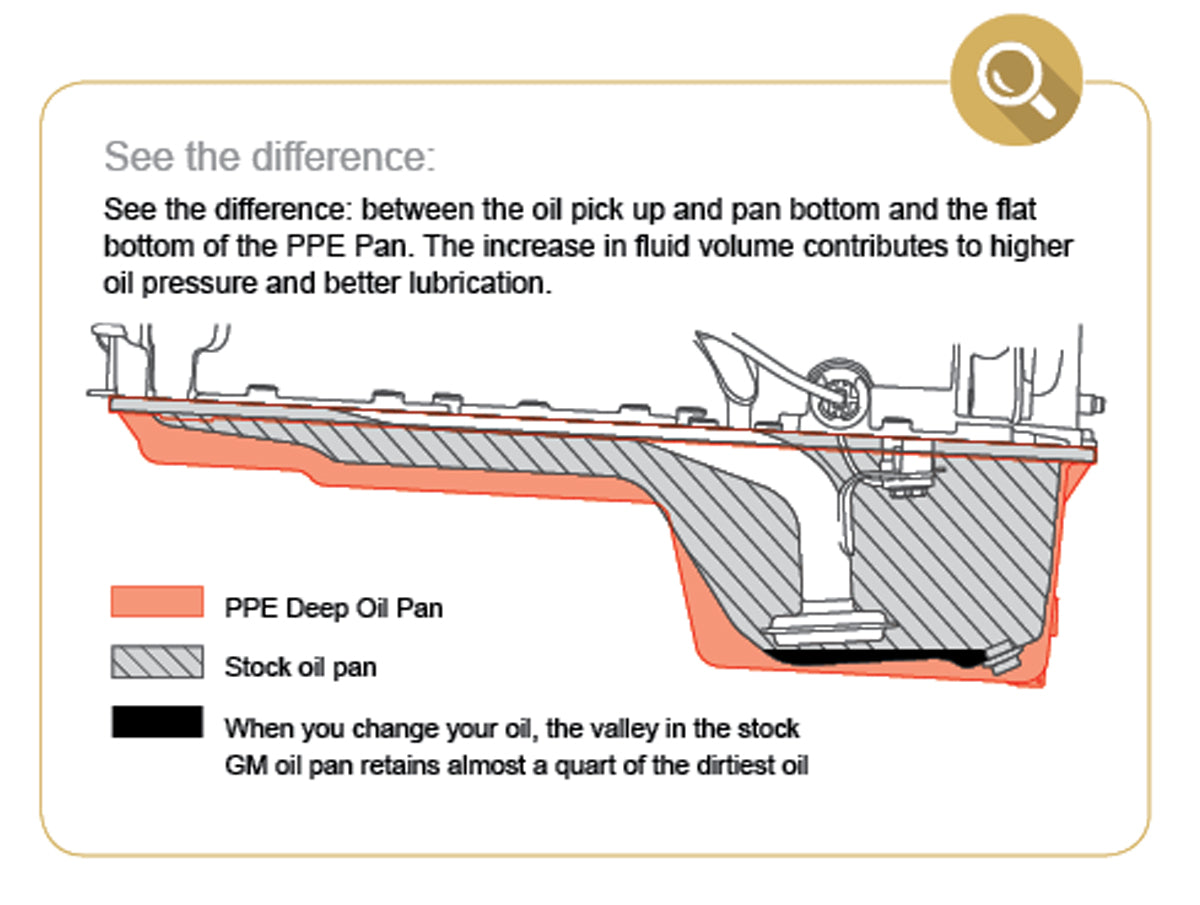 See the difference:

See the difference: between the oil pick up and pan bottom and the flat bottom of the PPE Pan. The increase in fluid volume contributes to higher oil pressure and better lubrication.

PPE Deep Oil Pan

Stock oil pan

When you change your oil, the valley in the stock GM oil pan retains almost a quart of the dirtiest oil