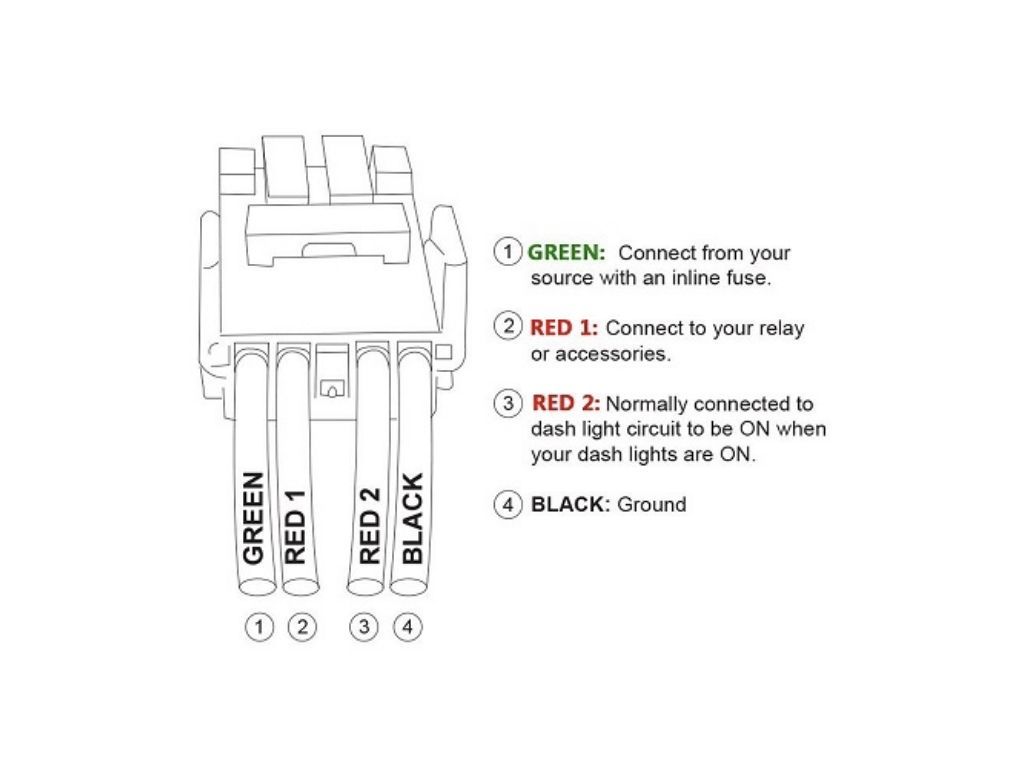 GREEN
RED 1
RED 2
BLACK

① ② ③ ④

① GREEN: Connect from your source with an inline fuse.

② RED 1: Connect to your relay or accessories.

③ RED 2: Normally connected to dash light circuit to be ON when your dash lights are ON.

④ BLACK: Ground