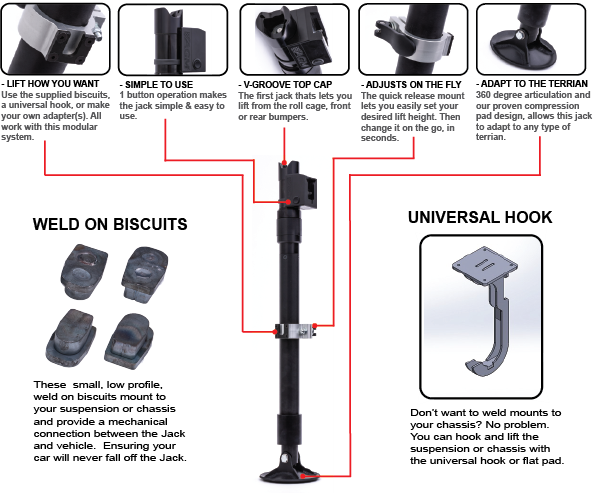 - LIFT HOW YOU WANT
Use the supplied biscuits, a universal hook, or make your own adapter(s). All work with this modular system.

- SIMPLE TO USE
1 button operation makes the jack simple & easy to use.

- V-GROOVE TOP CAP
The first jack thats lets you lift from the roll cage, front or rear bumpers.

- ADJUSTS ON THE FLY
The quick release mount lets you easily set your desired lift height. Then change it on the go, in seconds.

- ADAPT TO THE TERRIAN
360 degree articulation and our proven compression pad design, allows this jack to adapt to any type of terrian.

WELD ON BISCUITS

These small, low profile, weld on biscuits mount to your suspension or chassis and provide a mechanical connection between the Jack and vehicle. Ensuring your car will never fall off the Jack.

UNIVERSAL HOOK

Don't want to weld mounts to your chassis? No problem. You can hook and lift the suspension or chassis with the universal hook or flat pad.