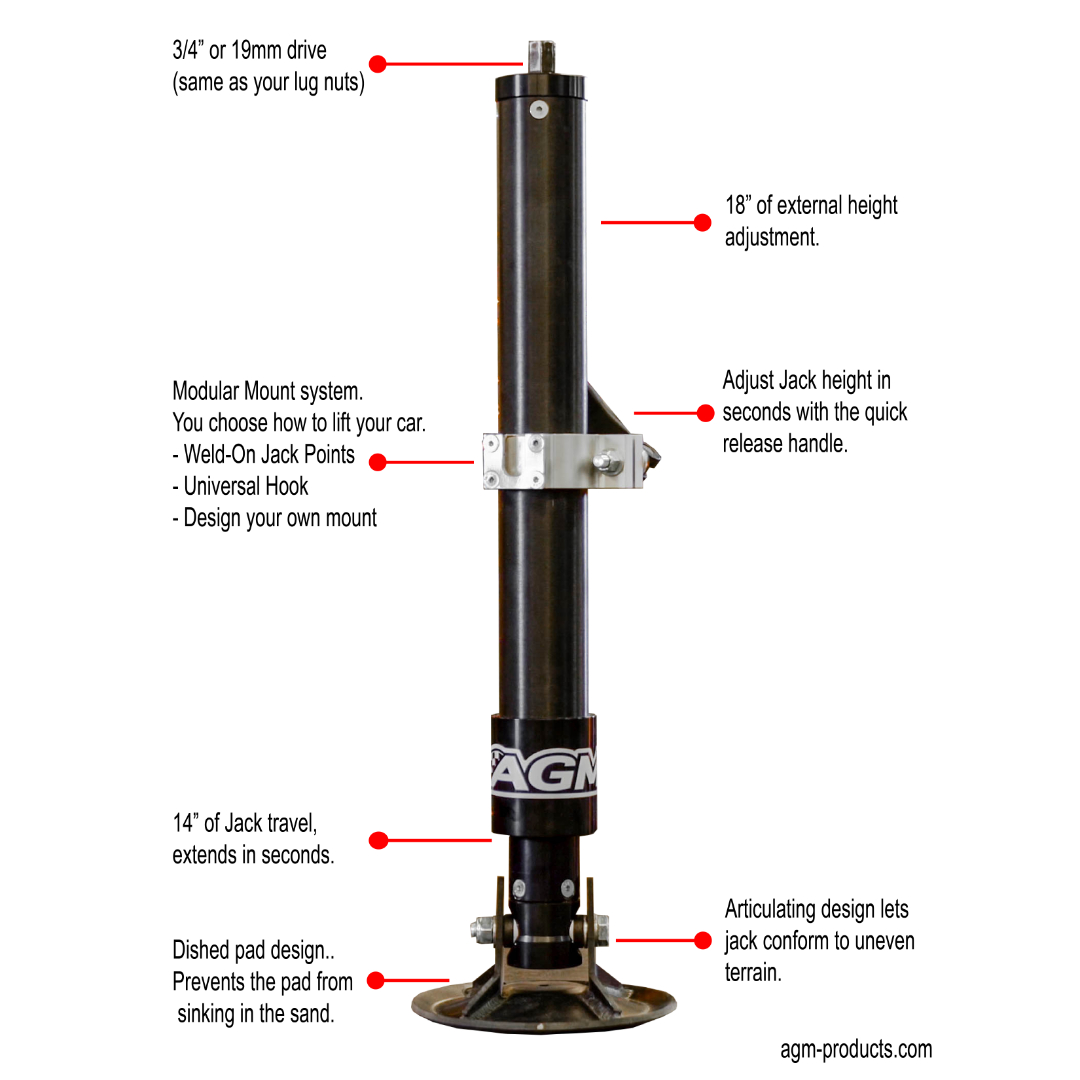 3/4” or 19mm drive
(same as your lug nuts)

18” of external height adjustment.

Modular Mount system.
You choose how to lift your car.
- Weld-On Jack Points
- Universal Hook
- Design your own mount

Adjust Jack height in seconds with the quick release handle.

AGM

14” of Jack travel, extends in seconds.

Articulating design lets jack conform to uneven terrain.

Dished pad design..
Prevents the pad from sinking in the sand.

agm-products.com