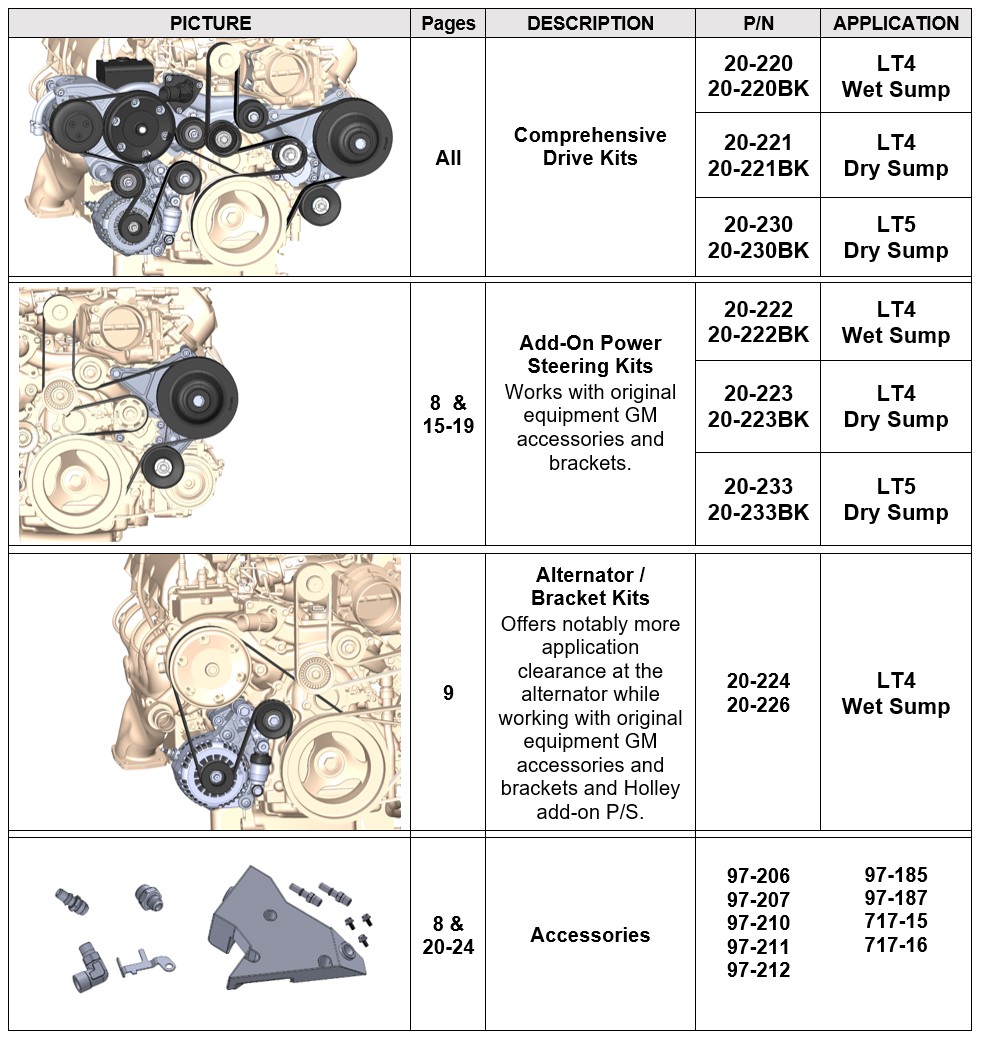 | PICTURE | Pages | DESCRIPTION | P/N | APPLICATION |
|---|---|---|---|---|
| | All | **Comprehensive Drive Kits** | 20-220 20-220BK | LT4 Wet Sump |
| | | | 20-221 20-221BK | LT4 Dry Sump |
| | | | 20-230 20-230BK | LT5 Dry Sump |
| | 8 & 15-19 | **Add-On Power Steering Kits** Works with original equipment GM accessories and brackets. | 20-222 20-222BK | LT4 Wet Sump |
| | | | 20-223 20-223BK | LT4 Dry Sump |
| | | | 20-233 20-233BK | LT5 Dry Sump |
| | 9 | **Alternator / Bracket Kits** Offers notably more application clearance at the alternator while working with original equipment GM accessories and brackets and Holley add-on P/S. | 20-224 20-226 | LT4 Wet Sump |
| | 8 & 20-24 | **Accessories** | 97-206 97-207 97-210 97-211 97-212 | 97-185 97-187 717-15 717-16 |