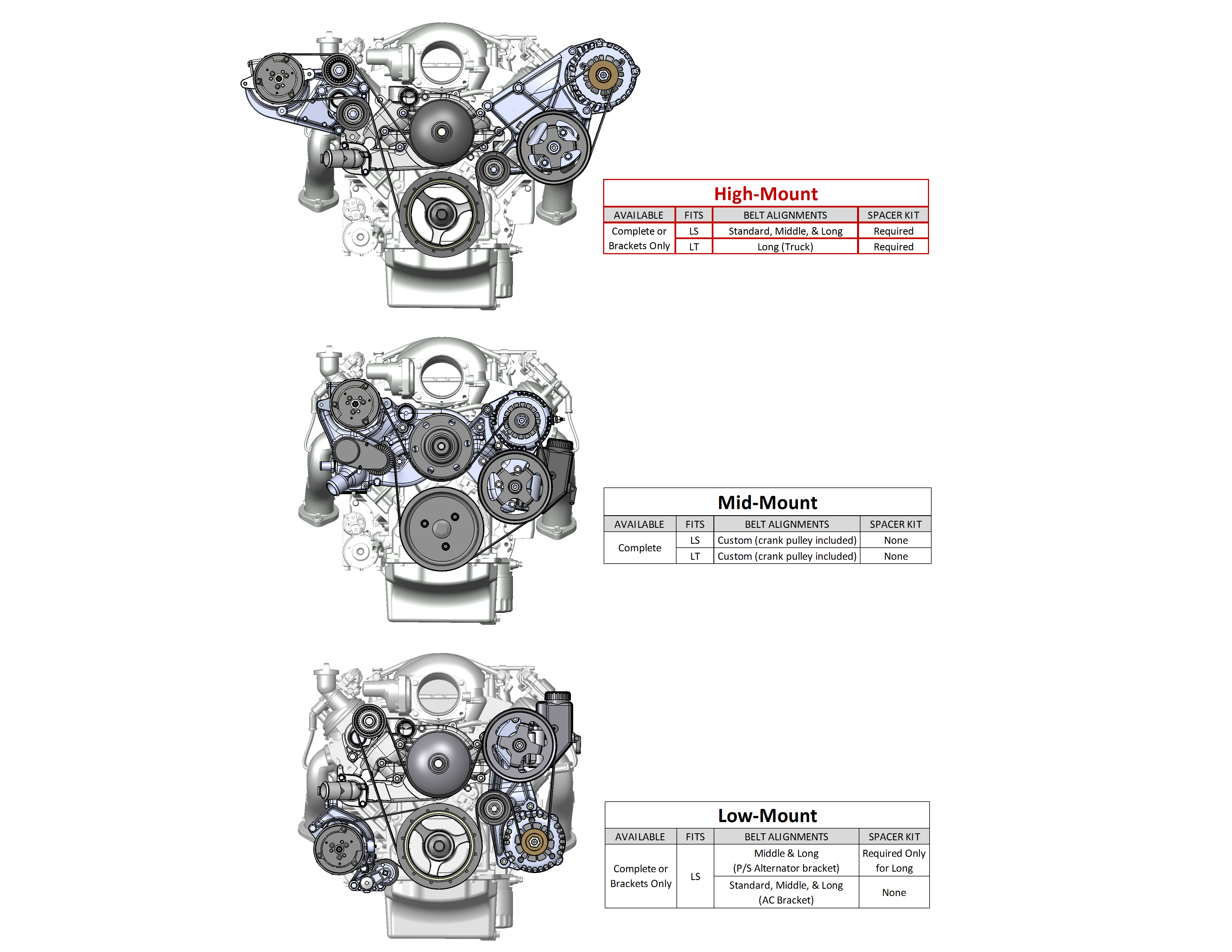 High-Mount

| AVAILABLE | FITS | BELT ALIGNMENTS | SPACER KIT |
|---|---|---|---|
| Complete or Brackets Only | LS | Standard, Middle, & Long | Required |
| | LT | Long (Truck) | Required |

Mid-Mount

| AVAILABLE | FITS | BELT ALIGNMENTS | SPACER KIT |
|---|---|---|---|
| Complete | LS | Custom (crank pulley included) | None |
| | LT | Custom (crank pulley included) | None |

Low-Mount

| AVAILABLE | FITS | BELT ALIGNMENTS | SPACER KIT |
|---|---|---|---|
| Complete or Brackets Only | LS | Middle & Long (P/S Alternator bracket) | Required Only for Long |
| | | Standard, Middle, & Long (AC Bracket) | None |