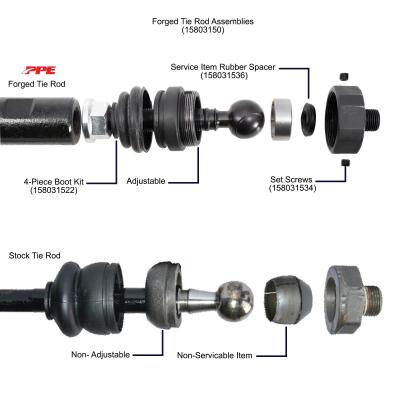 Forged Tie Rod Assemblies
(15803150)

PPE
Forged Tie Rod

Service Item Rubber Spacer
(158031536)

4-Piece Boot Kit
(158031522)

Adjustable

Set Screws
(158031534)

Stock Tie Rod

Non- Adjustable

Non-Servicable Item